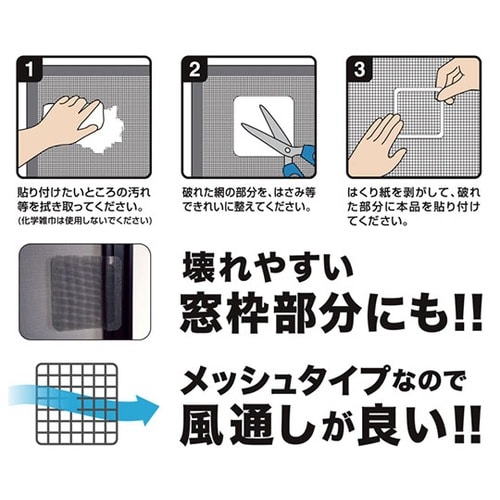 1

貼り付けたいところの汚れ等を拭き取ってください。
(化学雑巾は使用しないでください)

2

破れた網の部分を、はさみ等できれいに整えてください。

3

はくり紙を剥がして、破れた部分に本品を貼り付けてください。

壊れやすい
窓枠部分にも!!

メッシュタイプなので
風通しが良い!!