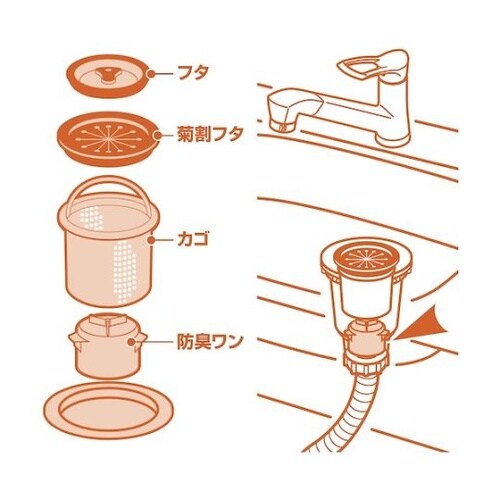 フタ

菊割フタ

カゴ

防臭ワン