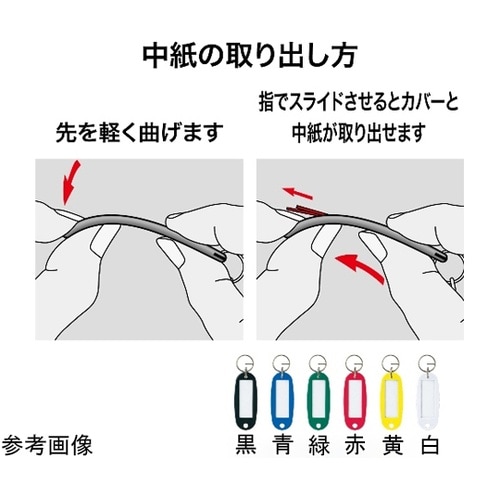 中紙の取り出し方

先を軽く曲げます

指でスライドさせるとカバーと中紙が取り出せます

参考画像

黒 青 緑 赤 黄 白