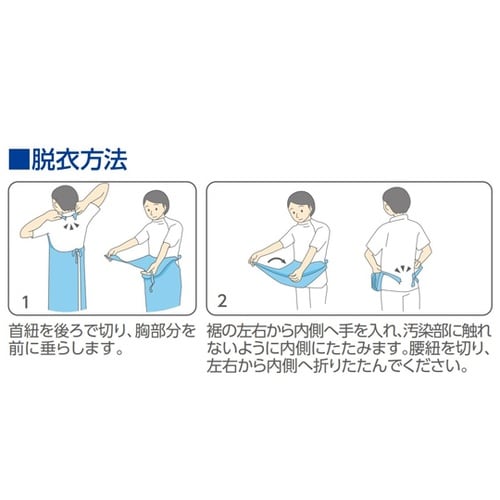 ■脱衣方法

1

首紐を後ろで切り、胸部分を前に垂らします。

2

裾の左右から内側へ手を入れ、汚染部に触れないように内側にたたみます。腰紐を切り、左右から内側へ折りたたんでください。