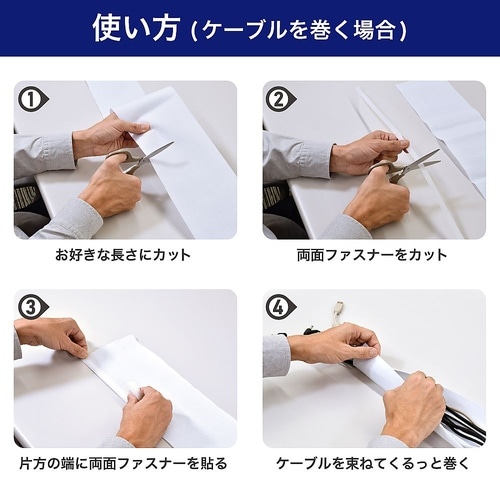 使い方（ケーブルを巻く場合）

①

お好きな長さにカット

②

両面ファスナーをカット

③

片方の端に両面ファスナーを貼る

④

ケーブルを束ねてくるっと巻く