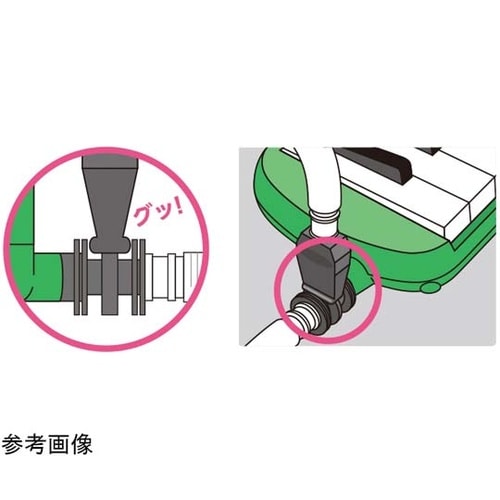 グッ!

参考画像