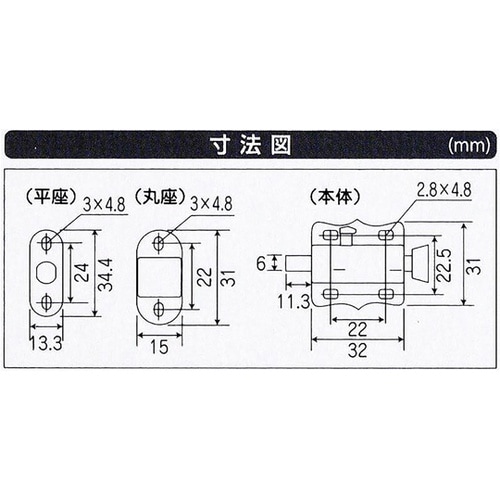 寸法図 (mm)

（平座） 3×4.8
24
34.4
13.3

（丸座） 3×4.8
22
31
15

（本体） 2.8×4.8
6
11.3
22.5
31
22
32