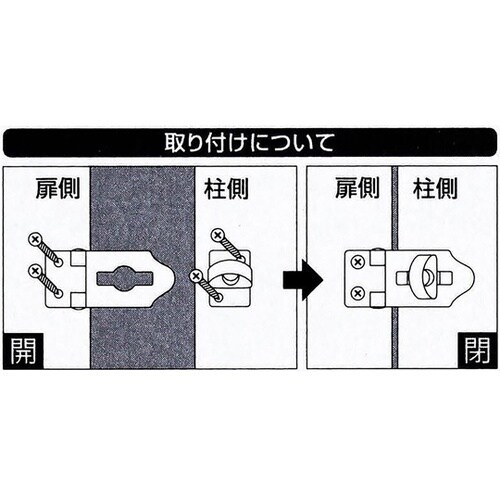 取り付けについて

扉側

柱側

開

扉側

柱側

閉