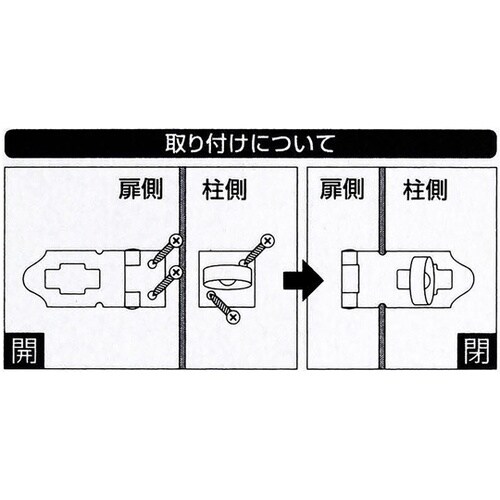 取り付けについて

扉側

柱側

開

扉側

柱側

閉