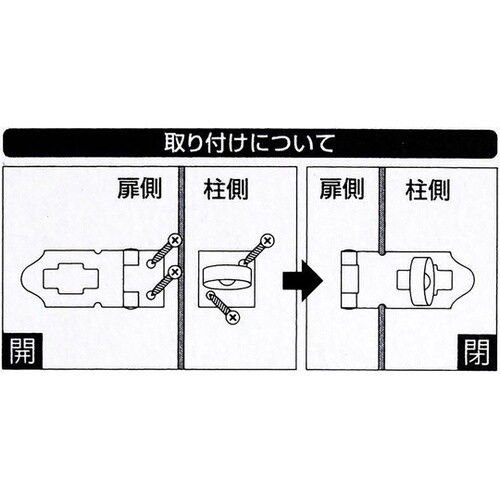 取り付けについて

扉側

柱側

開

扉側

柱側

閉