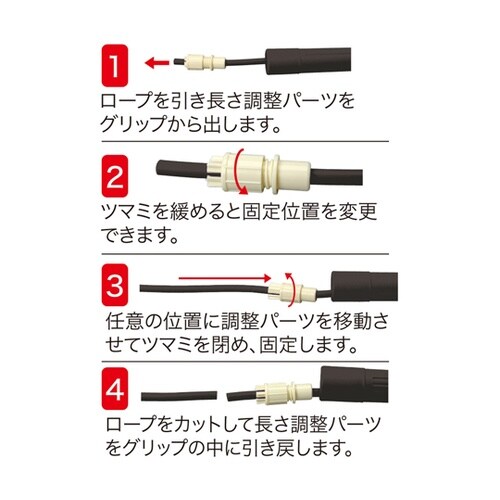 1

ロープを引き長さ調整パーツをグリップから出します。

2

ツマミを緩めると固定位置を変更できます。

3

任意の位置に調整パーツを移動させてツマミを閉め、固定します。

4

ロープをカットして長さ調整パーツをグリップの中に引き戻します。