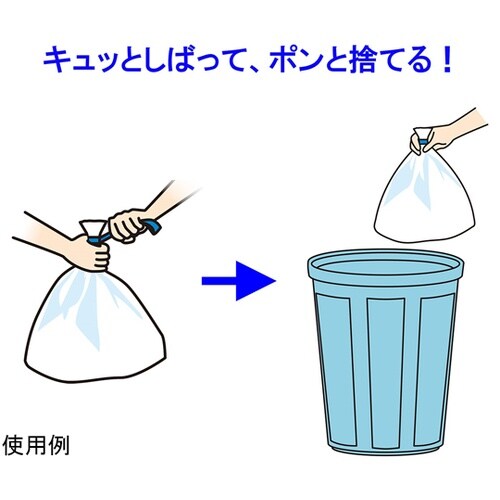 キュッとしばって、ポンと捨てる！

使用例