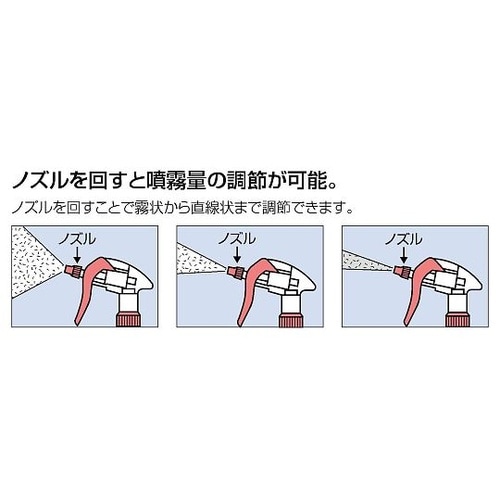 ノズルを回すと噴霧量の調節が可能。

ノズルを回すことで霧状から直線状まで調節できます。

ノズル

ノズル

ノズル