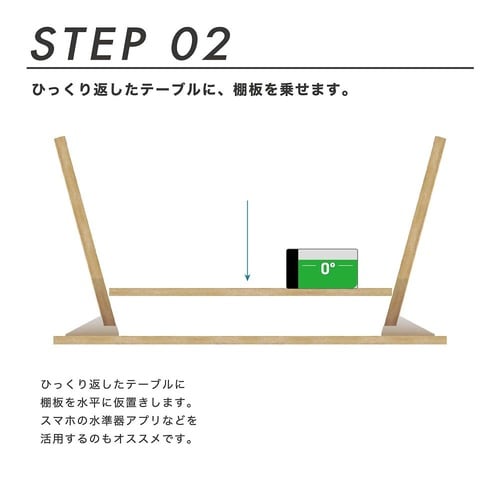 STEP 02

ひっくり返したテーブルに、棚板を乗せます。

0°

ひっくり返したテーブルに
棚板を水平に仮置きします。
スマホの水準器アプリなどを
活用するのもオススメです。