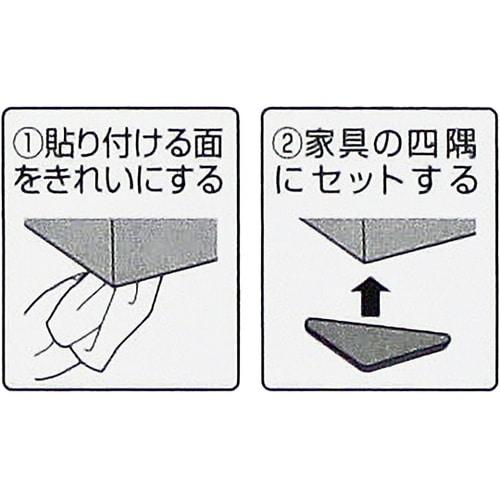 ①貼り付ける面をきれいにする

②家具の四隅にセットする