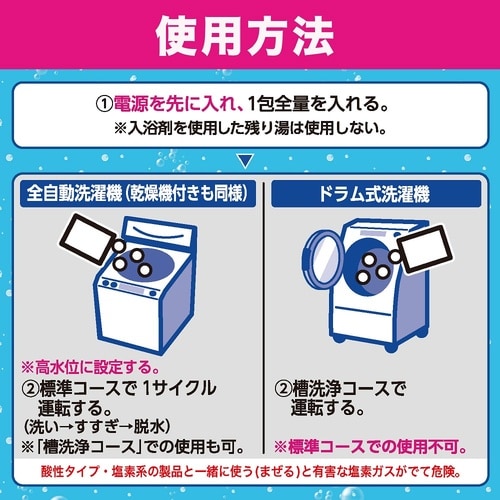 使用方法

①電源を先に入れ、1包全量を入れる。
※入浴剤を使用した残り湯は使用しない。

全自動洗濯機（乾燥機付きも同様）

※高水位に設定する。
②標準コースで 1サイクル運転する。
（洗い→すすぎ→脱水）
※「槽洗浄コース」での使用も可。

ドラム式洗濯機

②槽洗浄コースで運転する。

※標準コースでの使用不可。

酸性タイプ・塩素系の製品と一緒に使う（まぜる）と有害な塩素ガスがでて危険。