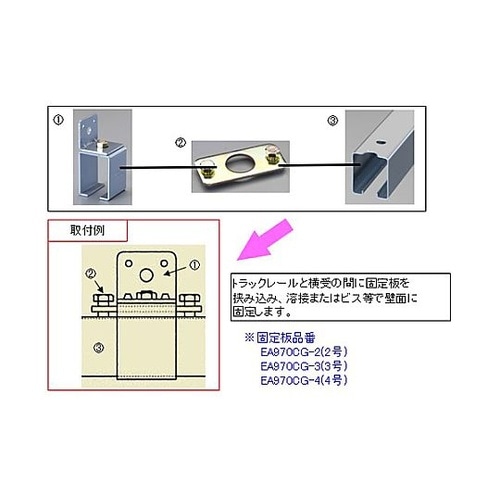 ①

②

③

取付例

②

①

③

トラックレールと横受の間に固定板を挟み込み、溶接またはビス等で壁面に固定します。

※固定板品番
EA970CG-2(2号)
EA970CG-3(3号)
EA970CG-4(4号)