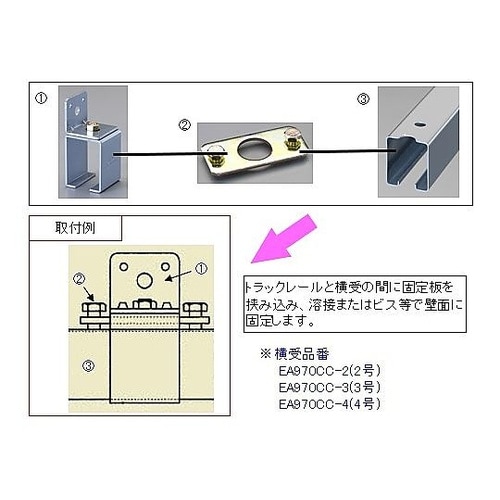 ①

②

③

取付例

②

①

③

トラックレールと横受の間に固定板を挟み込み、溶接またはビス等で壁面に固定します。

※ 横受品番
EA970CC-2(2号)
EA970CC-3(3号)
EA970CC-4(4号)