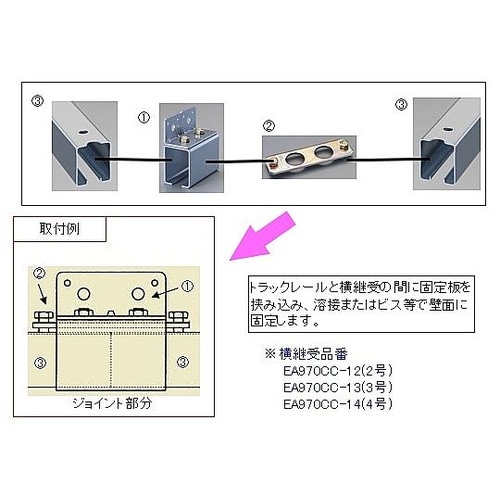 ③ ① ② ③

取付例

② ①

③ ③

ジョイント部分

トラックレールと横継受の間に固定板を挟み込み、溶接またはビス等で壁面に固定します。

※ 横継受品番
EA970CC-12(2号)
EA970CC-13(3号)
EA970CC-14(4号)