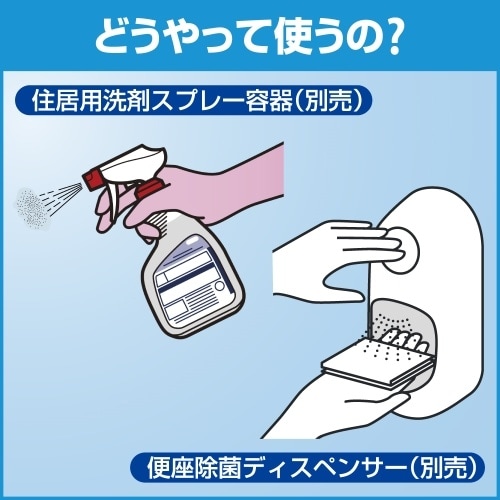 どうやって使うの?

住居用洗剤スプレー容器(別売)

便座除菌ディスペンサー(別売)