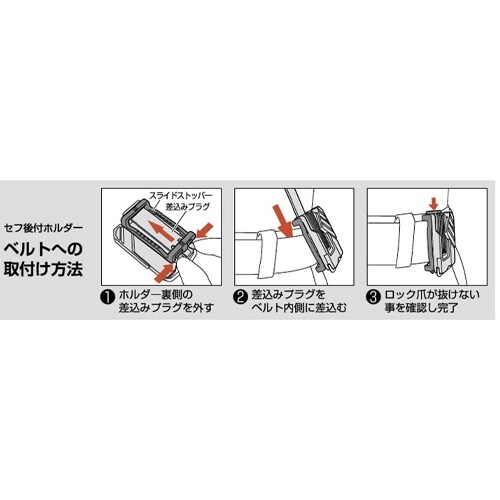 セフ後付ホルダー

ベルトへの取付け方法

スライドストッパー
差込みプラグ

❶ ホルダー裏側の差込みプラグを外す

❷ 差込みプラグをベルト内側に差込む

❸ ロック爪が抜けない事を確認し完了