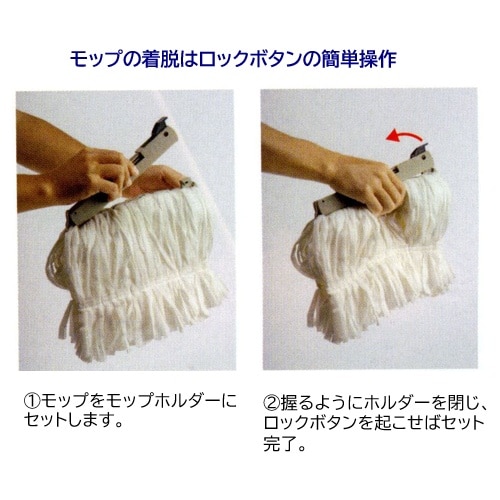 モップの着脱はロックボタンの簡単操作

①モップをモップホルダーにセットします。

②握るようにホルダーを閉じ、ロックボタンを起こせばセット完了。