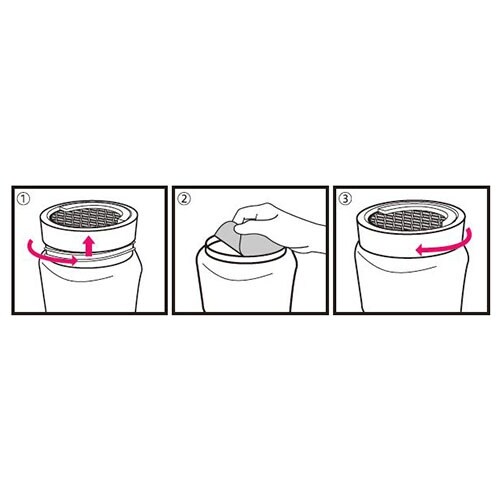 ①

②

③