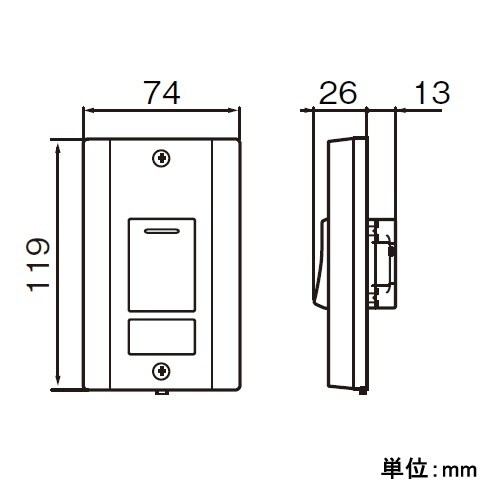 74

26

13

119

単位：mm