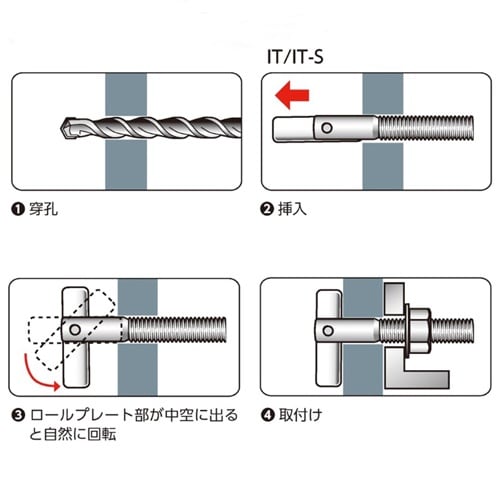 IT/IT-S

❶ 穿孔

❷ 挿入

❸ ロールプレート部が中空に出ると自然に回転

❹ 取付け