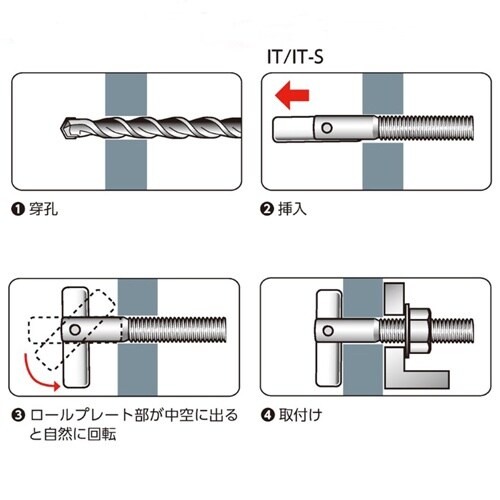 IT/IT-S

❶ 穿孔

❷ 挿入

❸ ロールプレート部が中空に出ると自然に回転

❹ 取付け