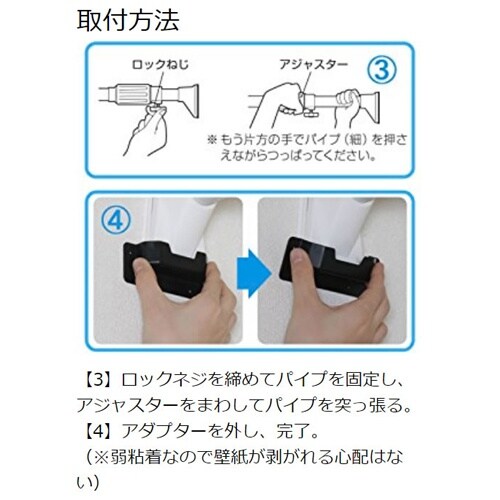 取付方法

ロックねじ

アジャスター

③

※もう片方の手でパイプ（細）を押さえながらつっぱってください。

④

【3】ロックネジを締めてパイプを固定し、アジャスターをまわしてパイプを突っ張る。
【4】アダプターを外し、完了。
（※弱粘着なので壁紙が剥がれる心配はない）