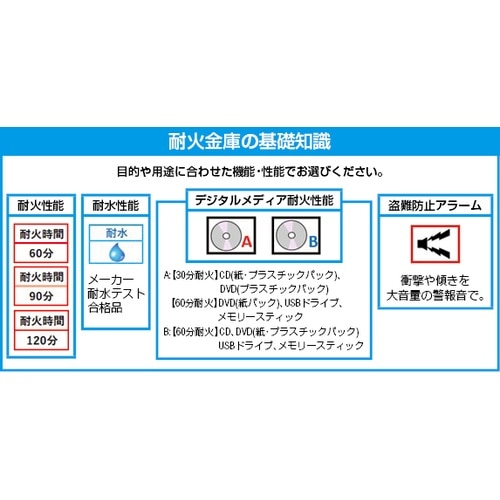 耐火金庫の基礎知識

目的や用途に合わせた機能・性能でお選びください。

耐火性能

耐火時間
60分

耐火時間
90分

耐火時間
120分

耐水性能

耐水

メーカー耐水テスト合格品

デジタルメディア耐火性能

A

B

A:【30分耐火】CD(紙・プラスチックパック)、DVD(プラスチックパック)
【60分耐火】DVD(紙パック)、USBドライブ、メモリースティック
B:【60分耐火】CD、DVD(紙・プラスチックパック) USBドライブ、メモリースティック

盗難防止アラーム

衝撃や傾きを大音量の警報音で。