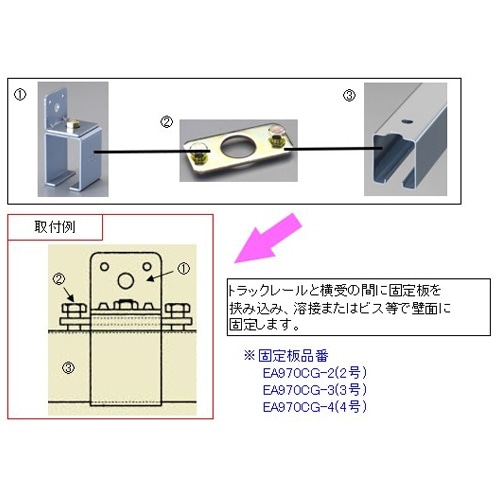 ①

②

③

取付例

②

①

③

トラックレールと横受の間に固定板を挟み込み、溶接またはビス等で壁面に固定します。

※固定板品番
EA970CG-2(2号)
EA970CG-3(3号)
EA970CG-4(4号)