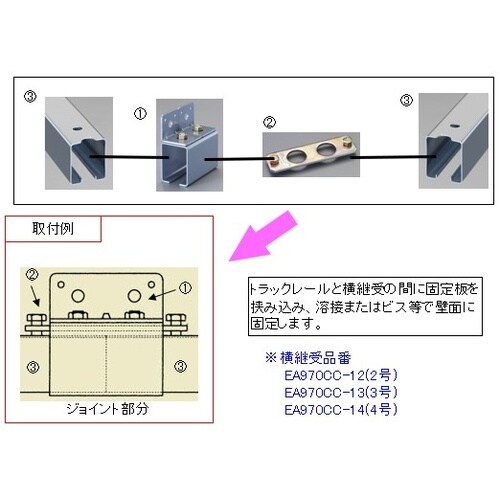 ③ ① ② ③

取付例

② ①

③ ③

ジョイント部分

トラックレールと横継受の間に固定板を挟み込み、溶接またはビス等で壁面に固定します。

※ 横継受品番
EA970CC-12(2号)
EA970CC-13(3号)
EA970CC-14(4号)