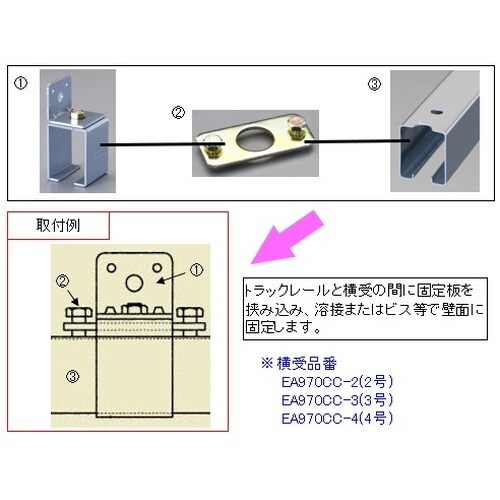 ①

②

③

取付例

②

①

③

トラックレールと横受の間に固定板を挟み込み、溶接またはビス等で壁面に固定します。

※ 横受品番
EA970CC-2(2号)
EA970CC-3(3号)
EA970CC-4(4号)