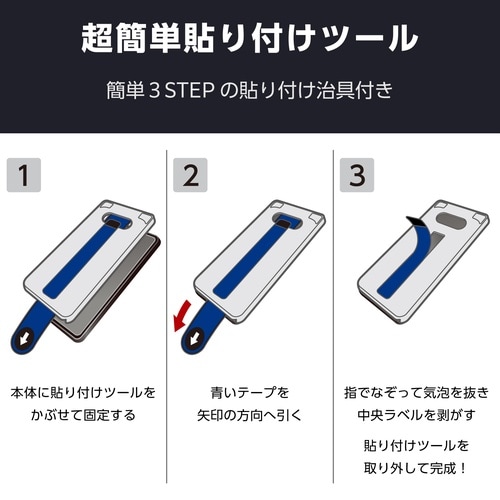 超簡単貼り付けツール

簡単 3 STEP の貼り付け治具付き

1

本体に貼り付けツールをかぶせて固定する

2

青いテープを矢印の方向へ引く

3

指でなぞって気泡を抜き中央ラベルを剥がす

貼り付けツールを取り外して完成！