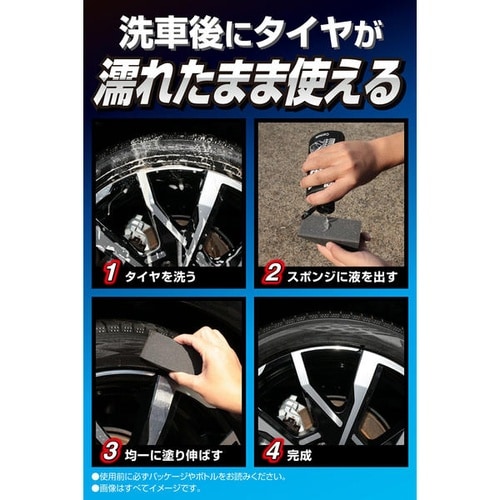 洗車後にタイヤが
濡れたまま使える

1 タイヤを洗う

2 スポンジに液を出す

3 均一に塗り伸ばす

4 完成

●使用前に必ずパッケージやボトルをお読みください。
●画像はすべてイメージです。