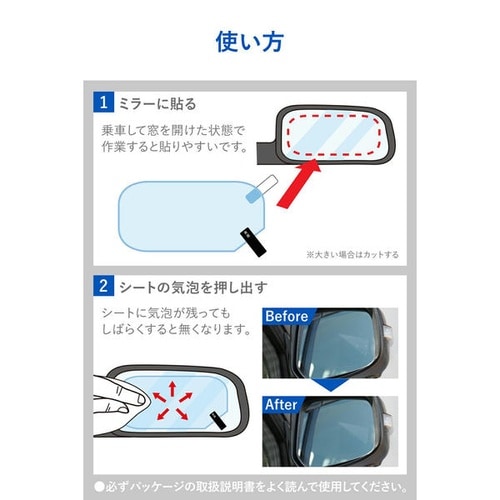 使い方

1 ミラーに貼る

乗車して窓を開けた状態で作業すると貼りやすいです。

※大きい場合はカットする

2 シートの気泡を押し出す

シートに気泡が残ってもしばらくすると無くなります。

Before

After

●必ずパッケージの取扱説明書をよく読んで使用してください。