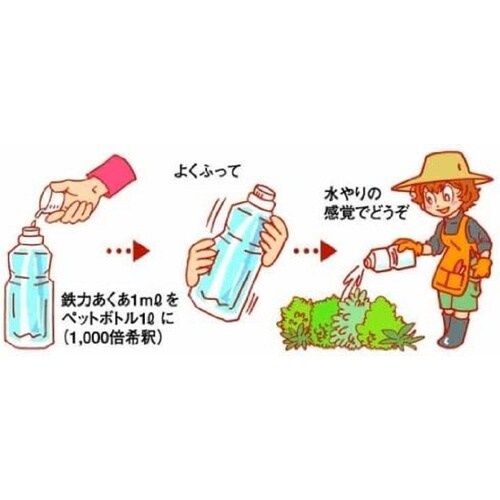 鉄力あくあ1mℓ を
ペットボトル1ℓ に
(1,000倍希釈)

よくふって

水やりの
感覚でどうぞ