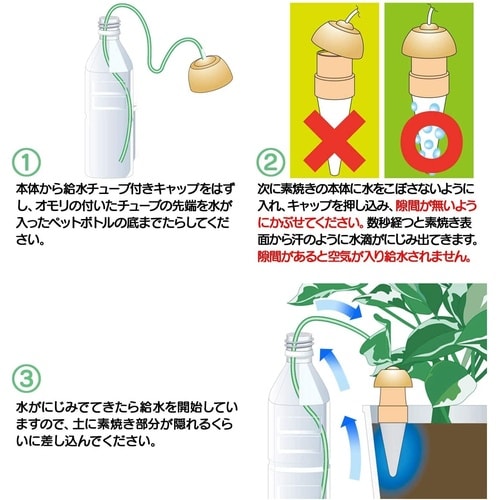 ①
本体から給水チューブ付きキャップをはずし、オモリの付いたチューブの先端を水が入ったペットボトルの底までたらしてください。

②
次に素焼きの本体に水をこぼさないように入れ、キャップを押し込み、隙間が無いようにかぶせてください。数秒経つと素焼き表面から汗のように水滴がにじみ出てきます。隙間があると空気が入り給水されません。

③
水がにじみでてきたら給水を開始していますので、土に素焼き部分が隠れるくらいに差し込んでください。