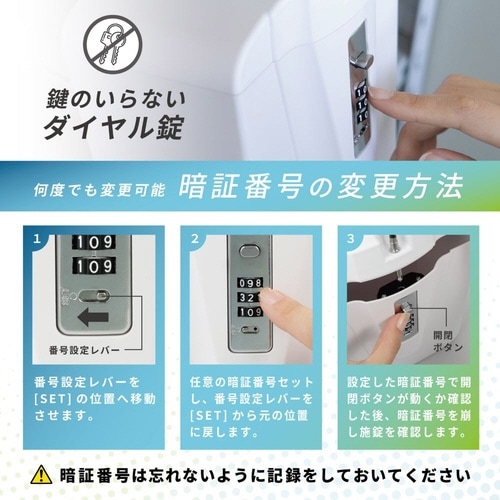 鍵のいらない
ダイヤル錠

何度でも変更可能 暗証番号の変更方法

1
109
109
番号設定レバー
番号設定レバーを[SET]の位置へ移動させます。

2
098
321
109
任意の暗証番号セットし、番号設定レバーを[SET]から元の位置に戻します。

3
開閉ボタン
設定した暗証番号で開閉ボタンが動くか確認した後、暗証番号を崩し施錠を確認します。

暗証番号は忘れないように記録をしておいてください