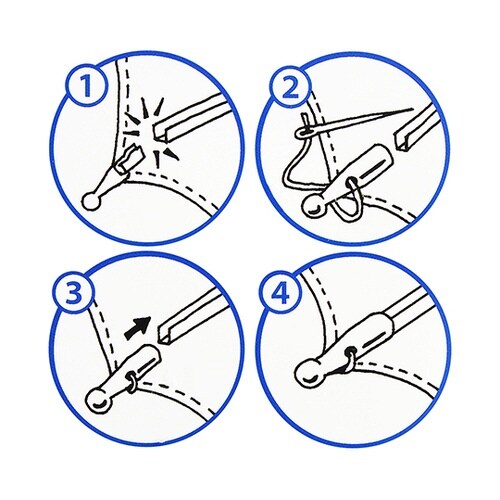 1

2

3

4