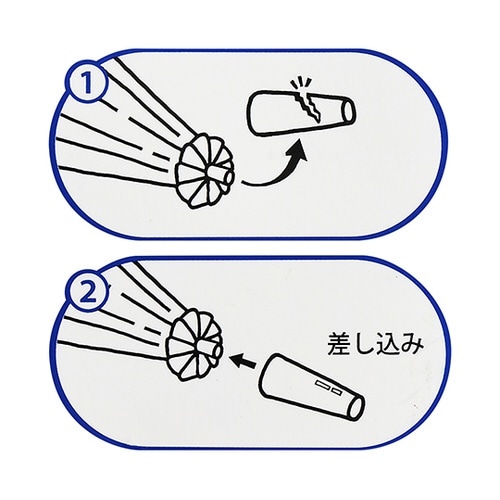 1

2

差し込み