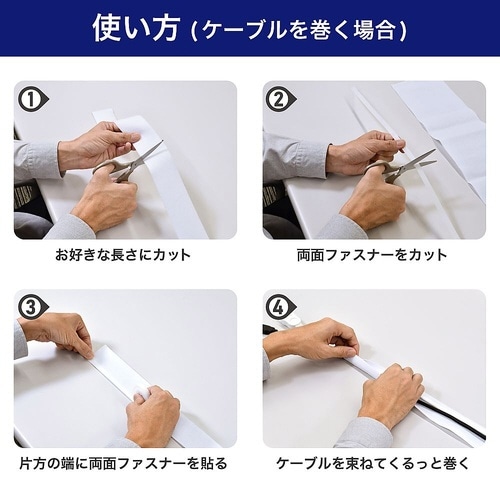 使い方（ケーブルを巻く場合）

①
お好きな長さにカット

②
両面ファスナーをカット

③
片方の端に両面ファスナーを貼る

④
ケーブルを束ねてくるっと巻く