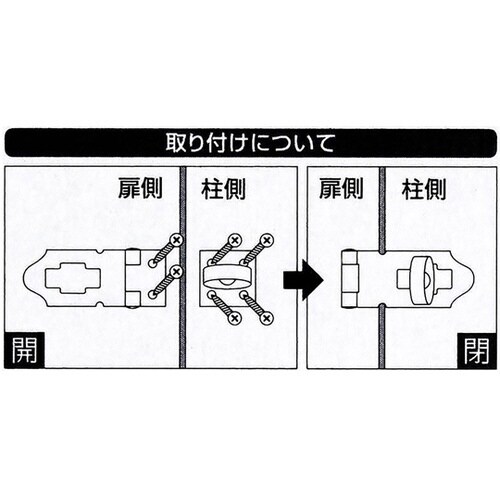 取り付けについて

扉側

柱側

開

扉側

柱側

閉