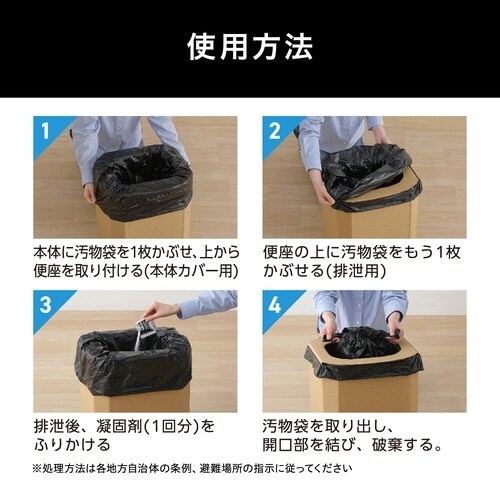 使用方法

1

本体に汚物袋を1枚かぶせ、上から便座を取り付ける(本体カバー用)

2

便座の上に汚物袋をもう1枚かぶせる(排泄用)

3

排泄後、凝固剤(1回分)をふりかける

4

汚物袋を取り出し、開口部を結び、破棄する。

※処理方法は各地方自治体の条例、避難場所の指示に従ってください