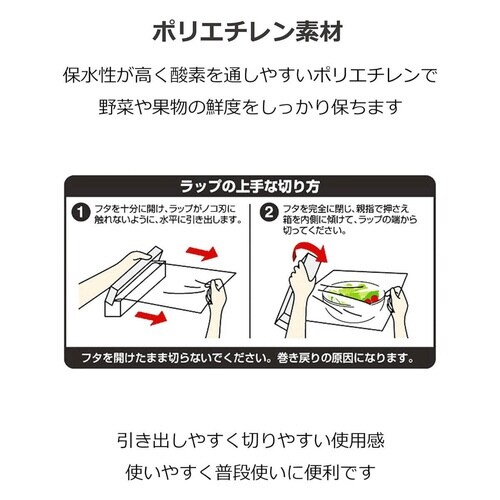 ポリエチレン素材

保水性が高く酸素を通しやすいポリエチレンで
野菜や果物の鮮度をしっかり保ちます

ラップの上手な切り方

1 フタを十分に開け、ラップがノコ刃に触れないように、水平に引き出します。

2 フタを完全に閉じ、親指で押さえ箱を内側に傾けて、ラップの端から切ってください。

フタを開けたまま切らないでください。巻き戻りの原因になります。

引き出しやすく切りやすい使用感
使いやすく普段使いに便利です