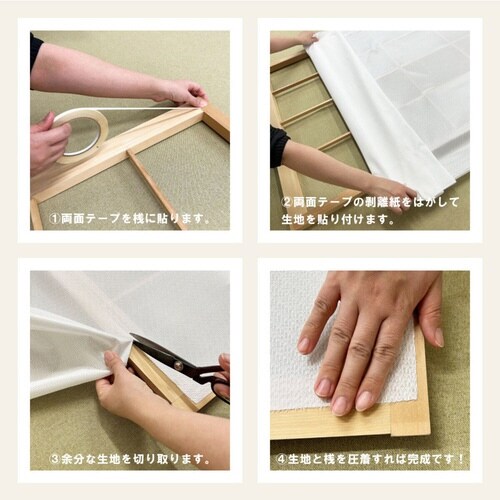 ①両面テープを桟に貼ります。

②両面テープの剥離紙をはがして生地を貼り付けます。

③余分な生地を切り取ります。

④生地と桟を圧着すれば完成です！