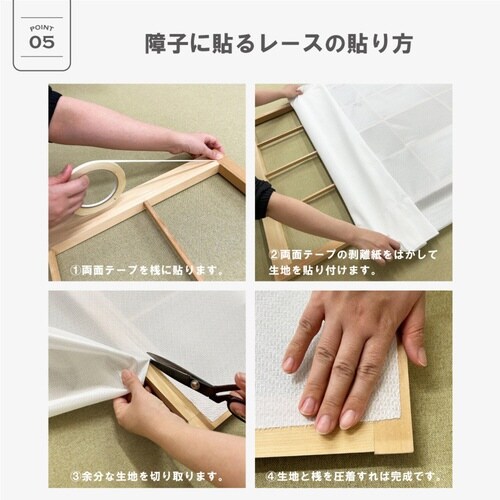 POINT
05

障子に貼るレースの貼り方

①両面テープを桟に貼ります。

②両面テープの剥離紙をはがして生地を貼り付けます。

③余分な生地を切り取ります。

④生地と桟を圧着すれば完成です。