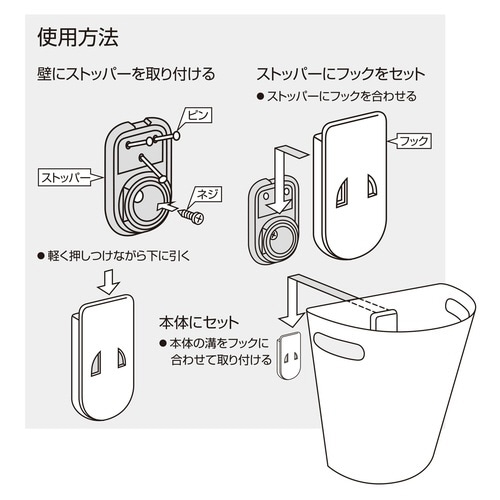 使用方法

壁にストッパーを取り付ける

ピン

ストッパー

ネジ

● 軽く押しつけながら下に引く

ストッパーにフックをセット

● ストッパーにフックを合わせる

フック

本体にセット

● 本体の溝をフックに合わせて取り付ける