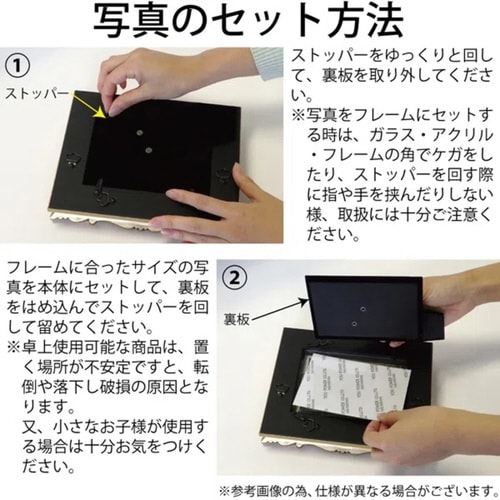 写真のセット方法

①

ストッパー

ストッパーをゆっくりと回して、裏板を取り外してください。
※写真をフレームにセットする時は、ガラス・アクリル・フレームの角でケガをしたり、ストッパーを回す際に指や手を挟んだりしない様、取扱には十分ご注意ください。

フレームに合ったサイズの写真を本体にセットして、裏板をはめ込んでストッパーを回して留めてください。
※卓上使用可能な商品は、置く場所が不安定ですと、転倒や落下し破損の原因となります。
又、小さなお子様が使用する場合は十分お気をつけください。

②

裏板

※参考画像の為、仕様が異なる場合がございます。