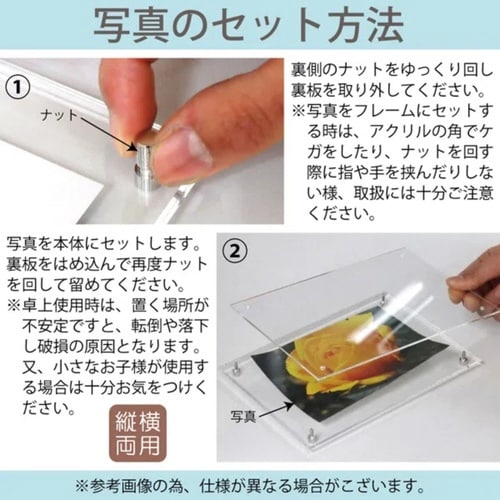 写真のセット方法

①

ナット

裏側のナットをゆっくり回し裏板を取り外してください。
※写真をフレームにセットする時は、アクリルの角でケガをしたり、ナットを回す際に指や手を挟んだりしない様、取扱には十分ご注意ください。

写真を本体にセットします。裏板をはめ込んで再度ナットを回して留めてください。
※卓上使用時は、置く場所が不安定ですと、転倒や落下し破損の原因となります。又、小さなお子様が使用する場合は十分お気をつけください。

縦横両用

②

写真

※参考画像の為、仕様が異なる場合がございます。