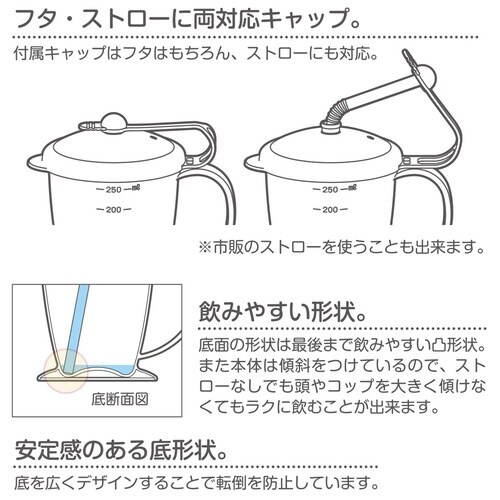 フタ・ストローに両対応キャップ。

付属キャップはフタはもちろん、ストローにも対応。

250 ㎖
200

250 ㎖
200

※市販のストローを使うことも出来ます。

底断面図

飲みやすい形状。

底面の形状は最後まで飲みやすい凸形状。また本体は傾斜をつけているので、ストローなしでも頭やコップを大きく傾けなくてもラクに飲むことが出来ます。

安定感のある底形状。

底を広くデザインすることで転倒を防止しています。