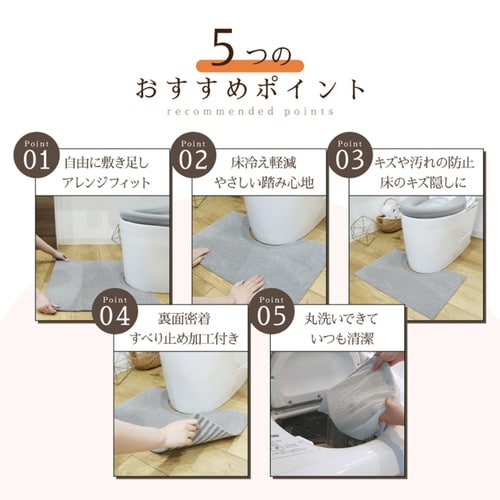 5つの
おすすめポイント
recommended points

Point
01
自由に敷き足し
アレンジフィット

Point
02
床冷え軽減
やさしい踏み心地

Point
03
キズや汚れの防止
床のキズ隠しに

Point
04
裏面密着
すべり止め加工付き

Point
05
丸洗いできて
いつも清潔